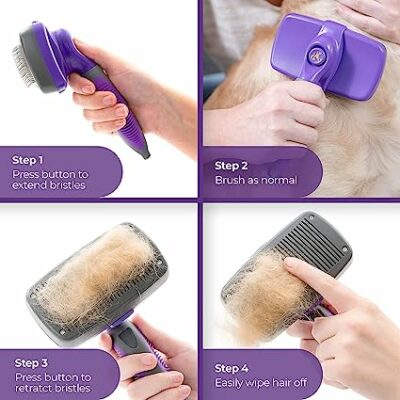 Step 1
Press button to extend bristles

Step 2
Brush as normal

Step 3
Press button to retratct bristles

Step 4
Easily wipe hair off